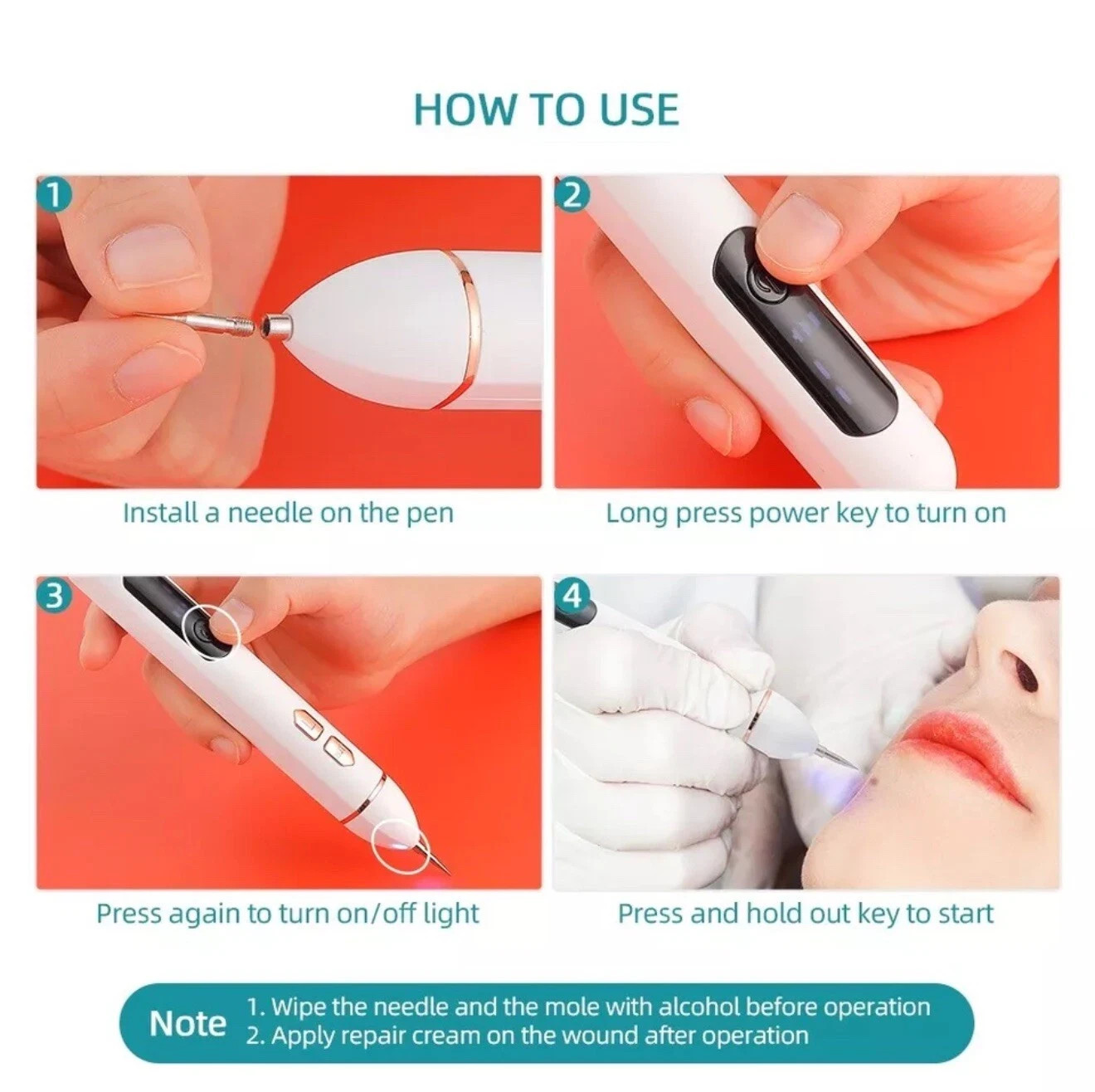 HOW TO USE

1

Install a needle on the pen

2

Long press power key to turn on

3

Press again to turn on/off light

4

Press and hold out key to start

Note
1. Wipe the needle and the mole with alcohol before operation
2. Apply repair cream on the wound after operation