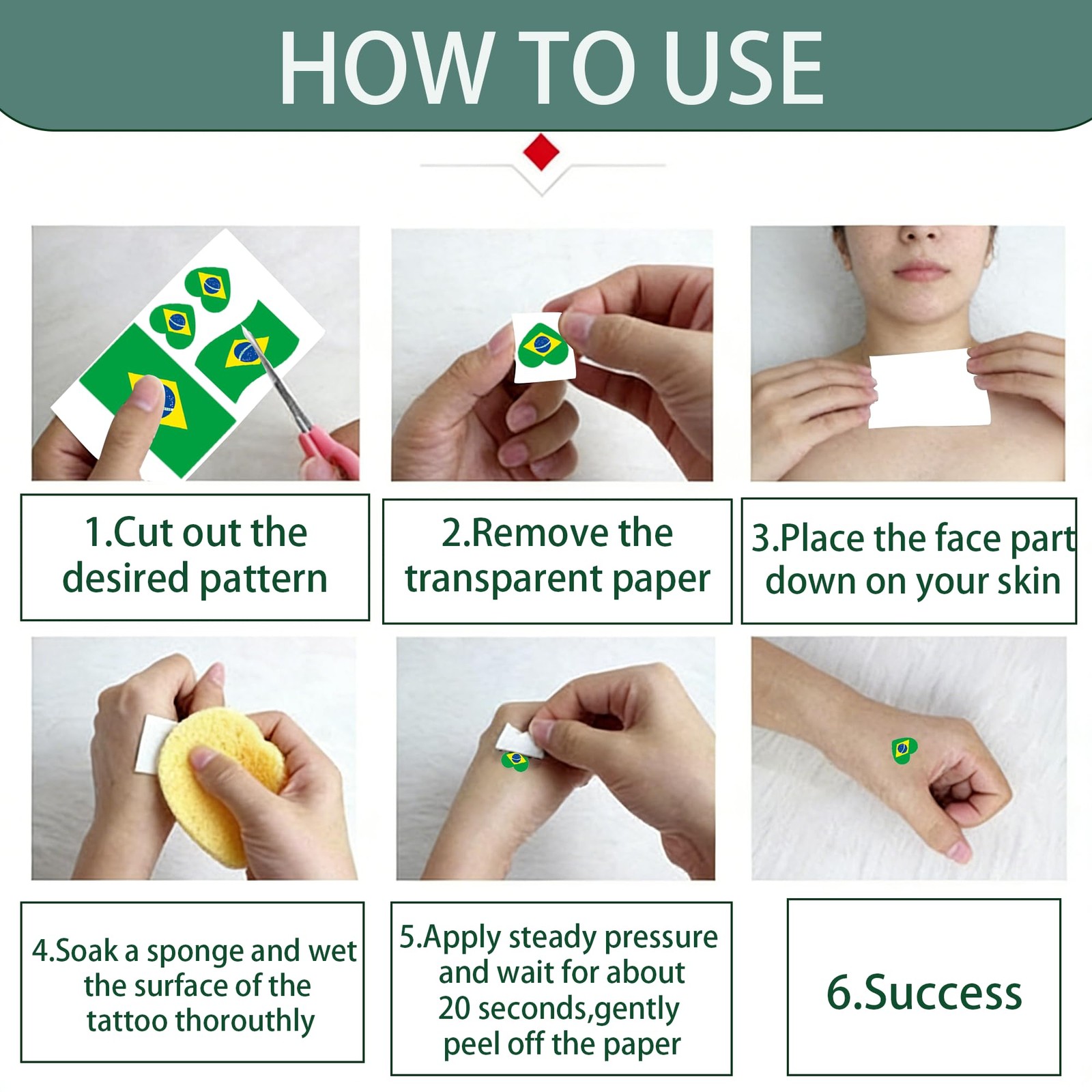 HOW TO USE

1.Cut out the desired pattern

2.Remove the transparent paper

3.Place the face part down on your skin

4.Soak a sponge and wet the surface of the tattoo thorouthly

5.Apply steady pressure and wait for about 20 seconds,gently peel off the paper

6.Success