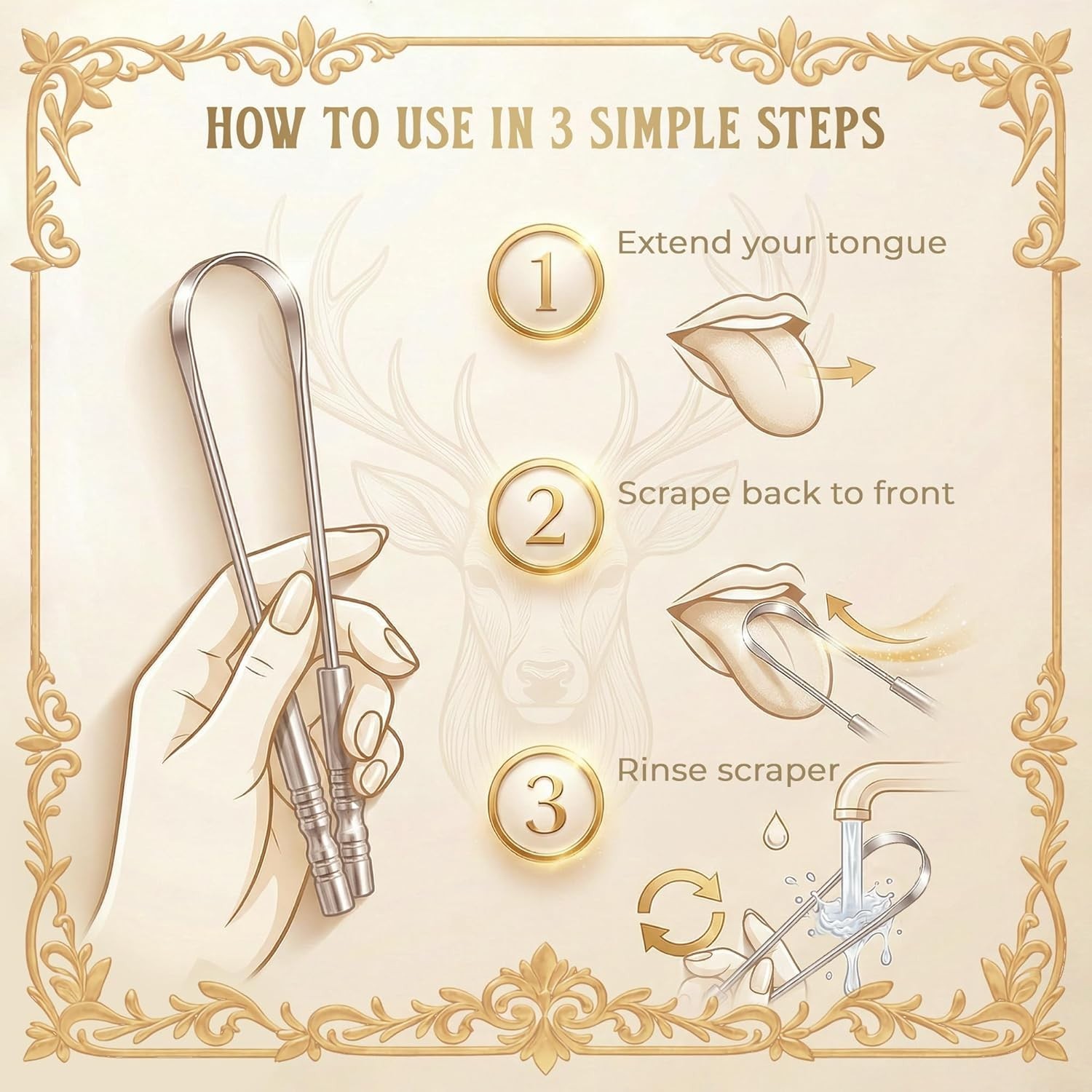 HOW TO USE IN 3 SIMPLE STEPS

1 Extend your tongue

2 Scrape back to front

3 Rinse scraper