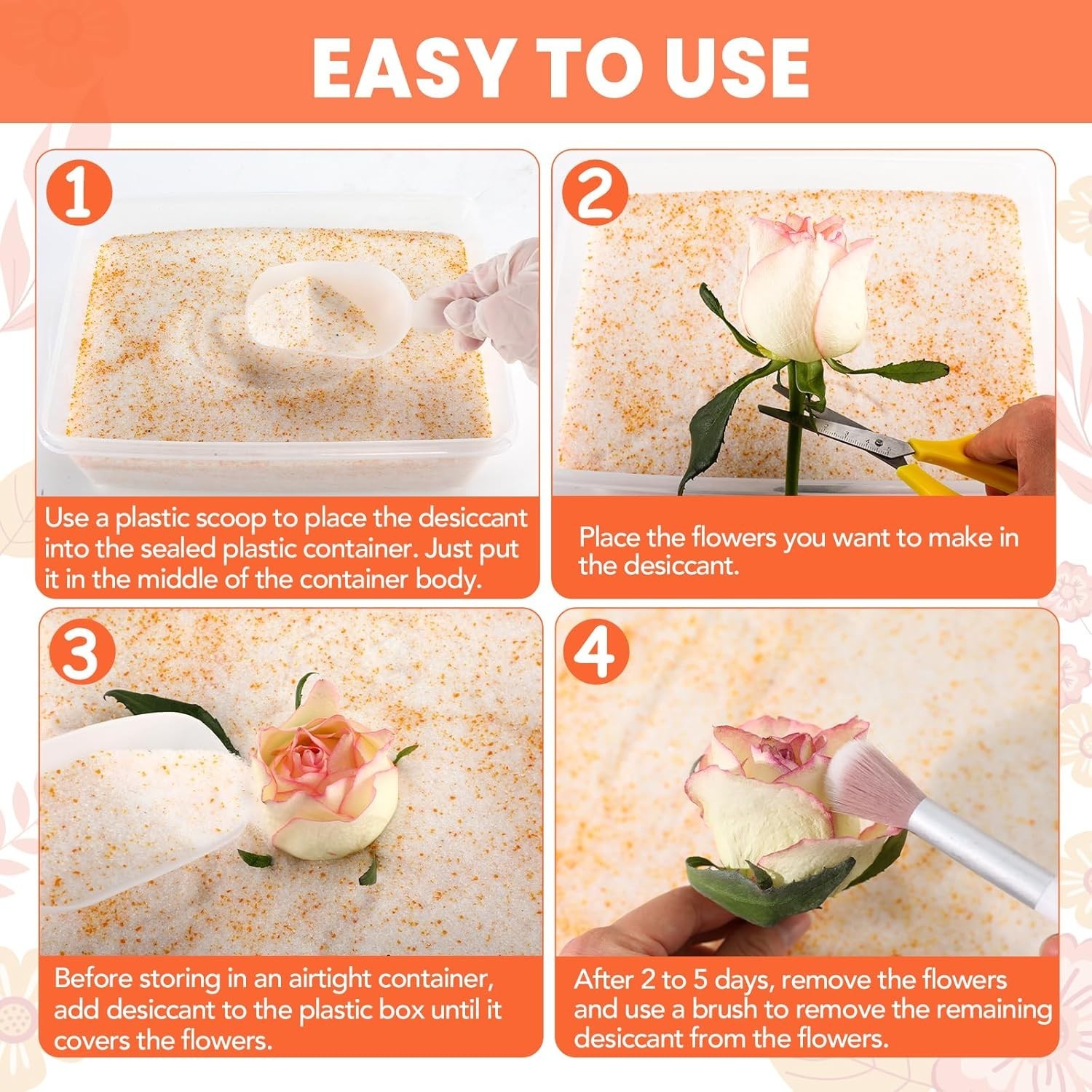 EASY TO USE

1

Use a plastic scoop to place the desiccant into the sealed plastic container. Just put it in the middle of the container body.

2

Place the flowers you want to make in the desiccant.

3

Before storing in an airtight container, add desiccant to the plastic box until it covers the flowers.

4

After 2 to 5 days, remove the flowers and use a brush to remove the remaining desiccant from the flowers.